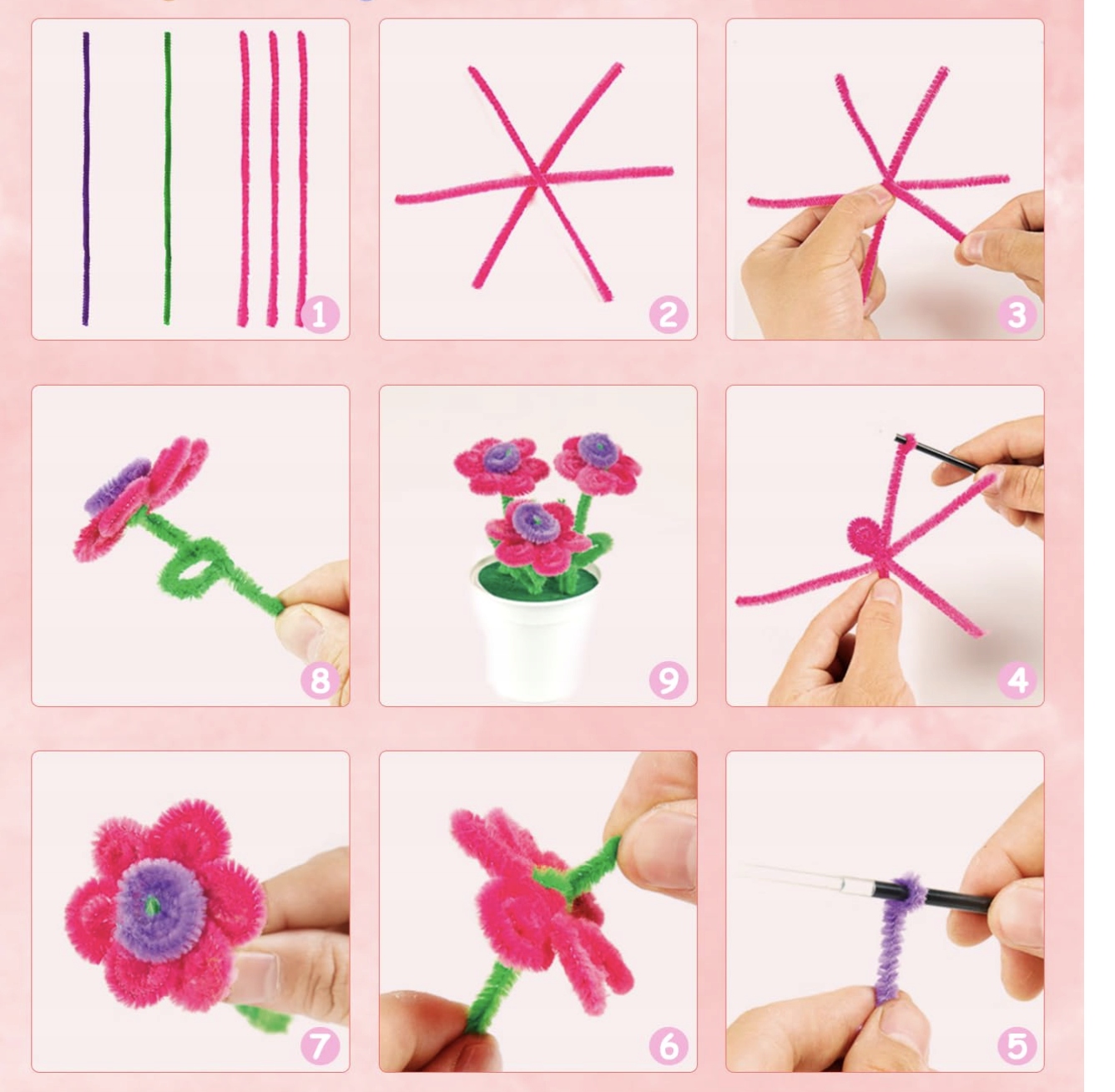 1

2

3

8

9

4

7

6

5