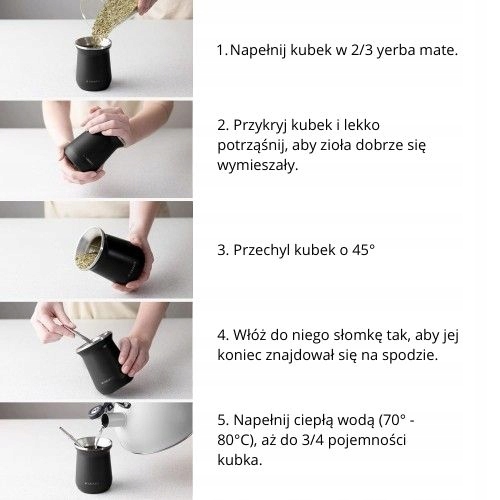 1. Napełnij kubek w 2/3 yerba mate.

2. Przykryj kubek i lekko potrząśnij, aby zioła dobrze się wymieszały.

3. Przechyl kubek o 45°

4. Włóż do niego słomkę tak, aby jej koniec znajdował się na spodzie.

5. Napełnij ciepłą wodą (70° - 80°C), aż do 3/4 pojemności kubka.