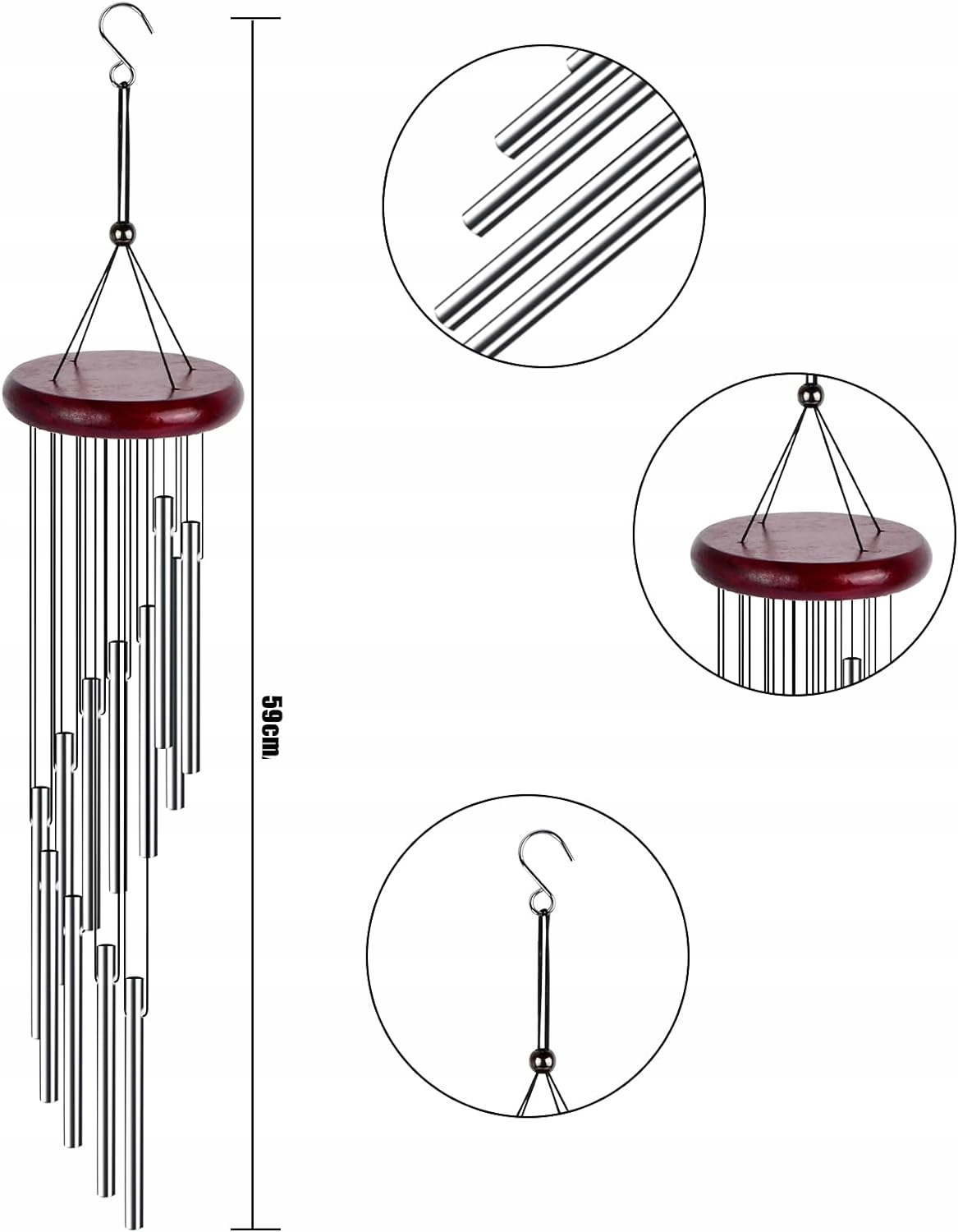 59cm.