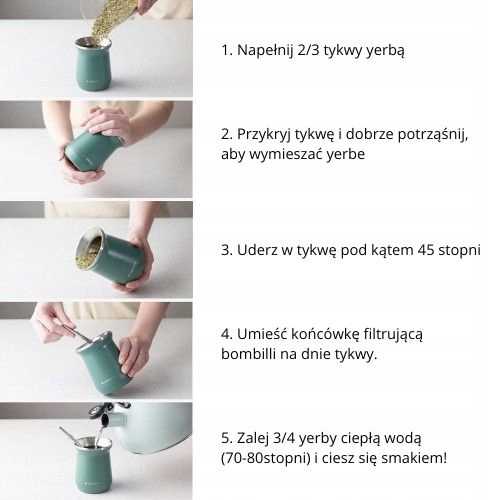 1. Napełnij 2/3 tykwy yerbą

2. Przykryj tykwę i dobrze potrząśnij, aby wymieszać yerbe

3. Uderz w tykwę pod kątem 45 stopni

4. Umieść końcówkę filtrującą bombilli na dnie tykwy.

5. Zalej 3/4 yerby ciepłą wodą (70-80stopni) i ciesz się smakiem!